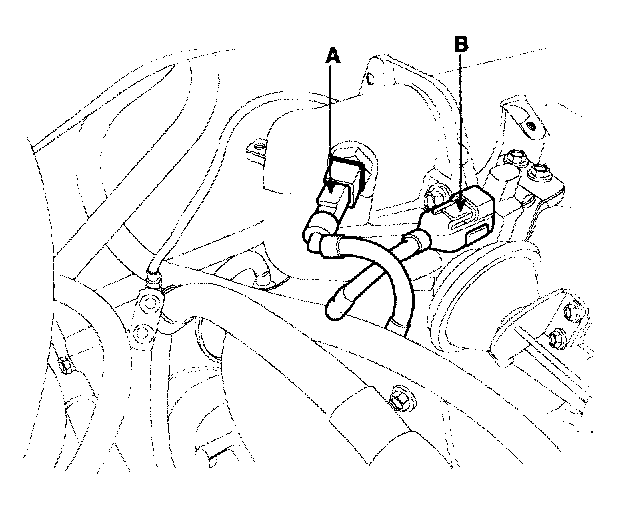 A
B