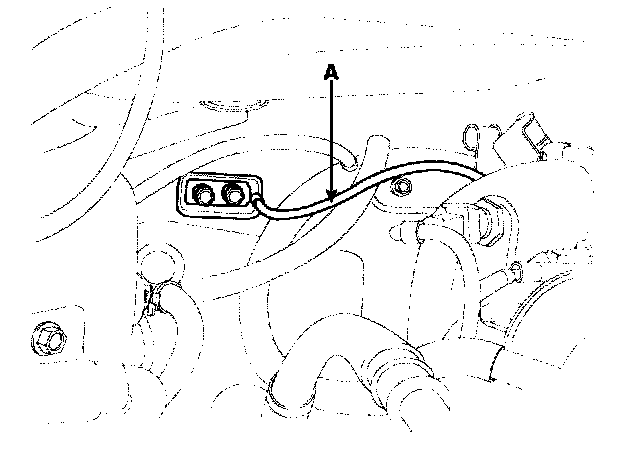 A