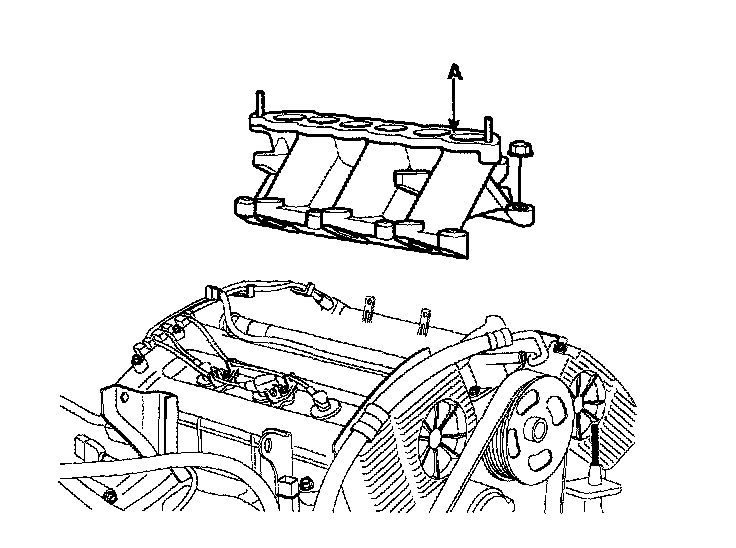 A