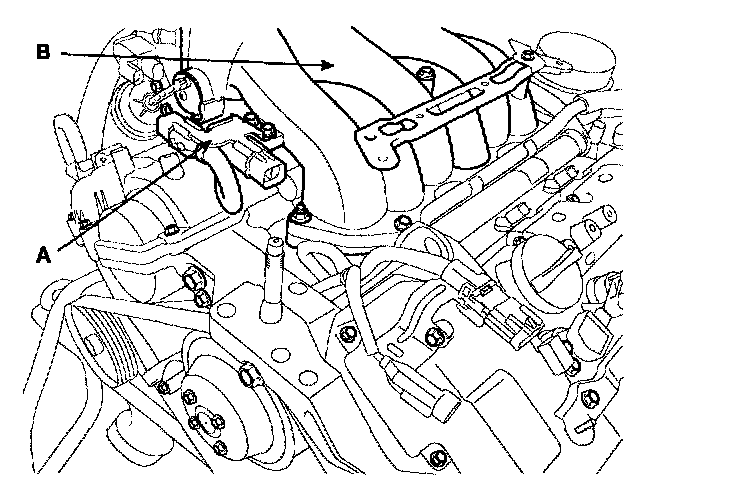 B

A