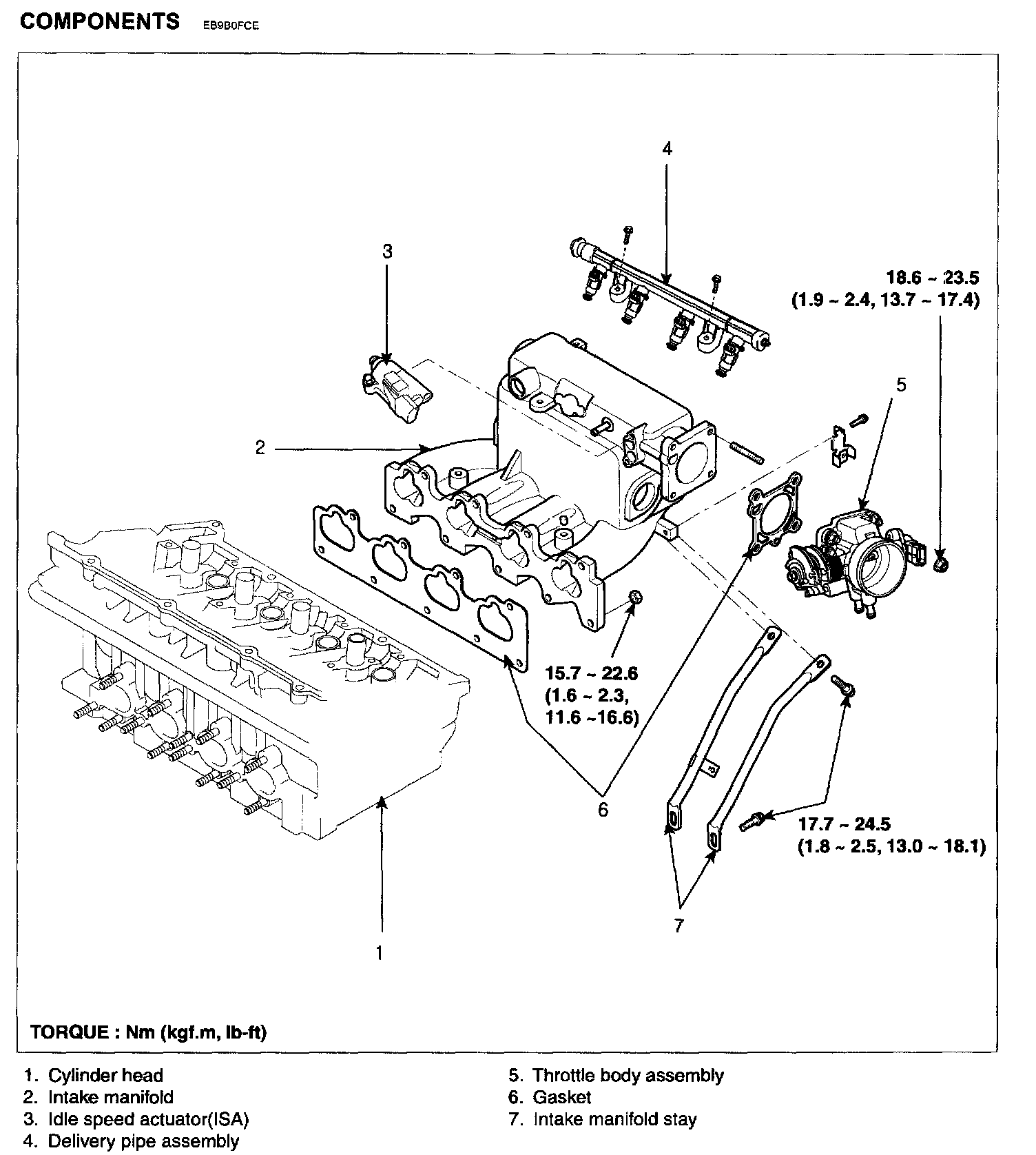 COMPONENTS EB9B0FCE

4

3

18.6 ~ 23.5
(1.9 ~ 2.4, 13.7 ~ 17.4)

5

2

15.7 ~ 22.6
(1.6 ~ 2.3,
11.6 ~16.6)

6

17.7 ~ 24.5
(1.8 ~ 2.5, 13.0 ~ 18.1)

7

1

TORQUE : Nm (kgf.m, lb-ft)

1. Cylinder head
2. Intake manifold
3. Idle speed actuator(ISA)
4. Delivery pipe assembly

5. Throttle body assembly
6. Gasket
7. Intake manifold stay