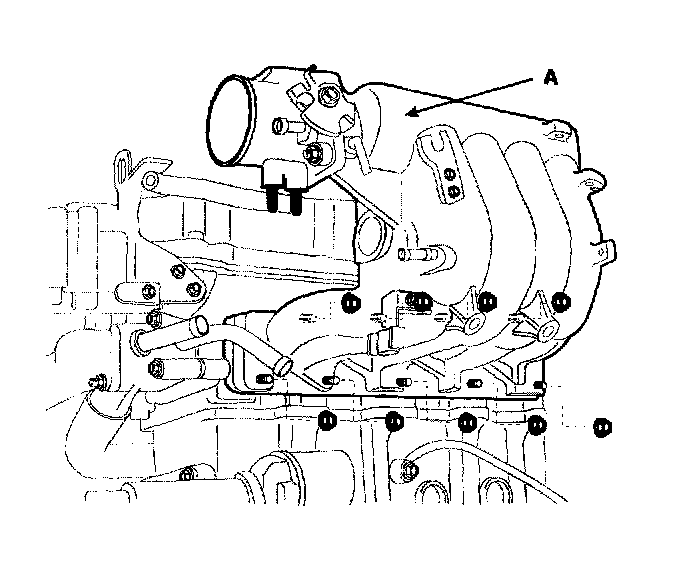 A