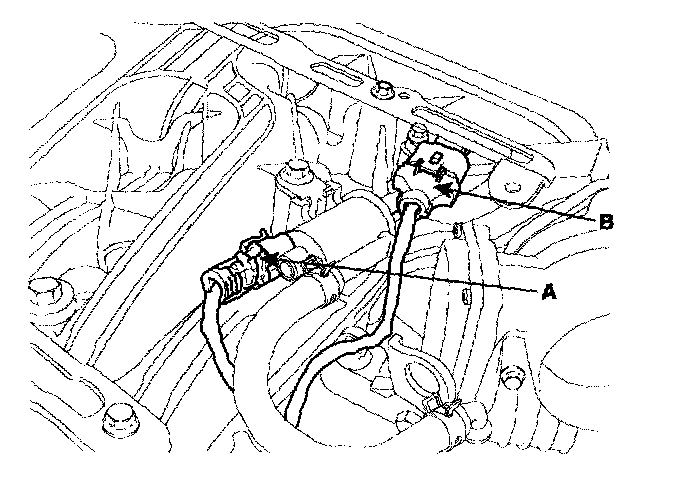 B

A