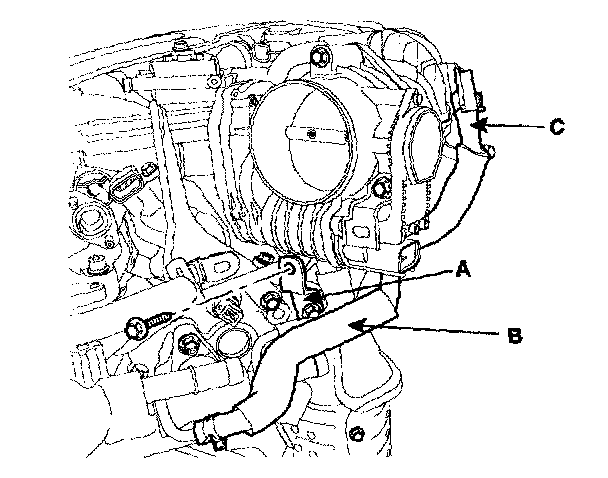 C

A

B