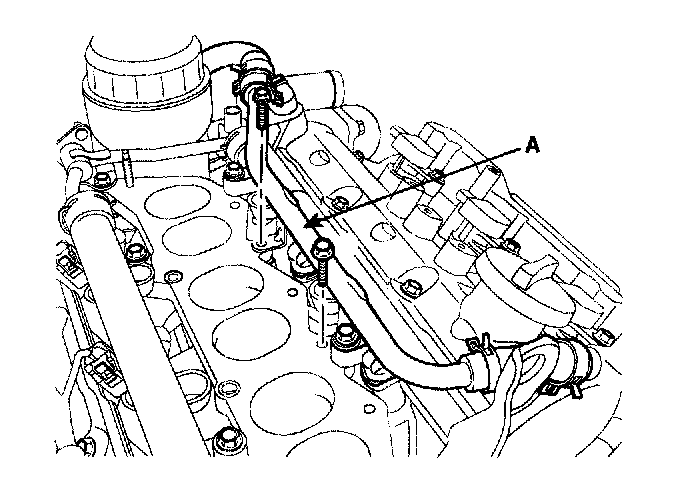 A