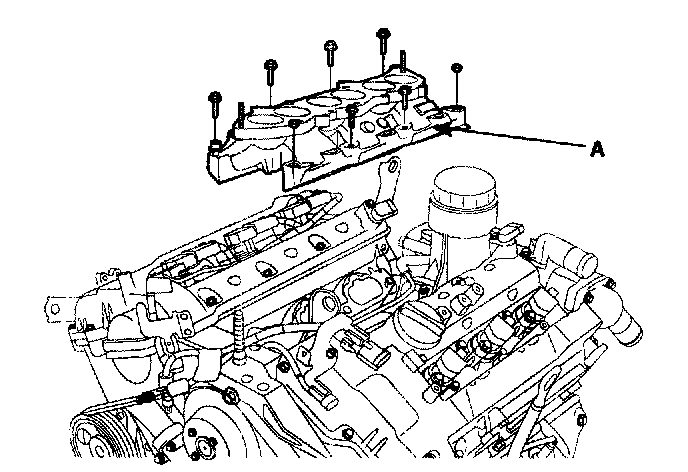 A