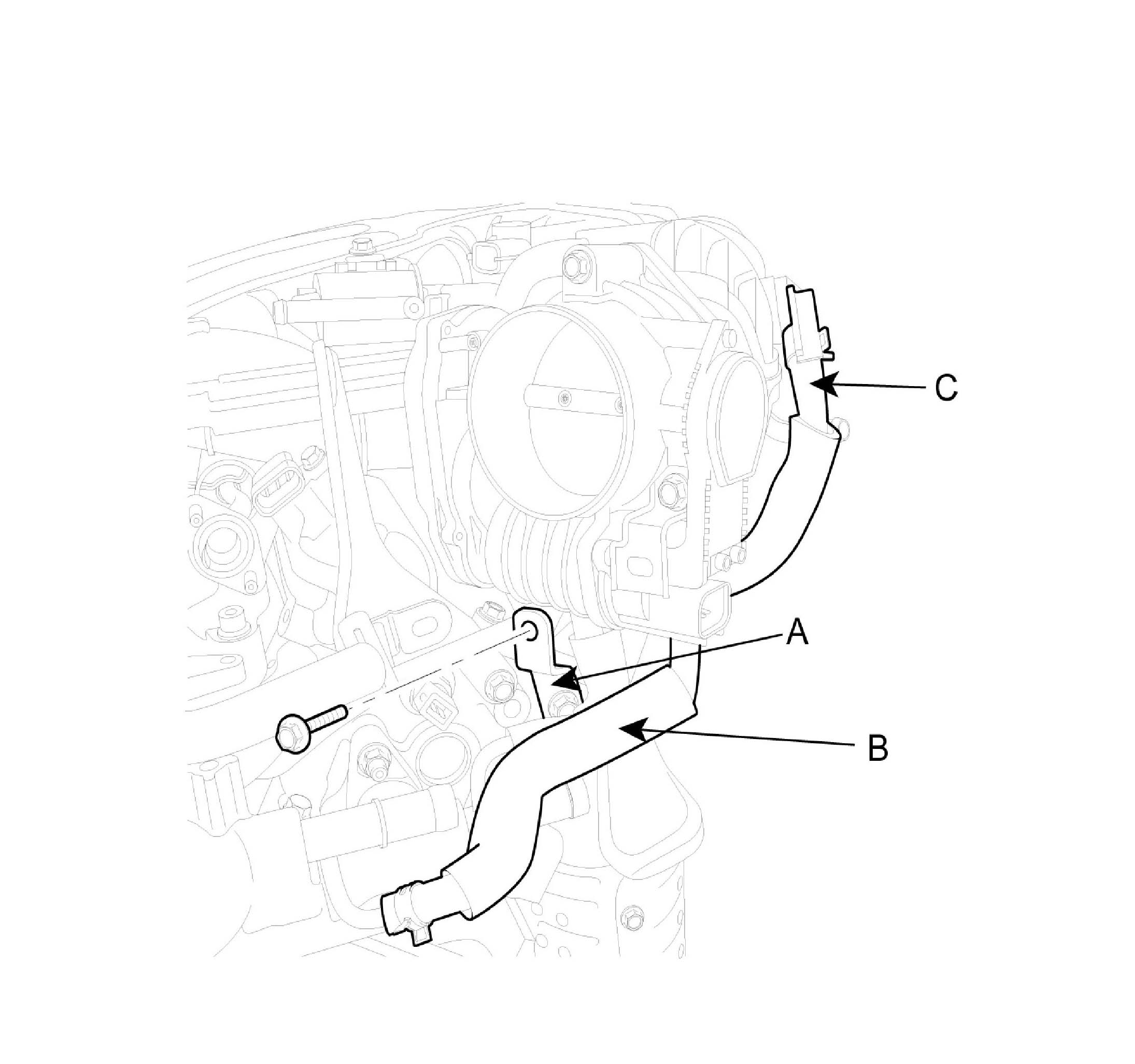 C

A

B