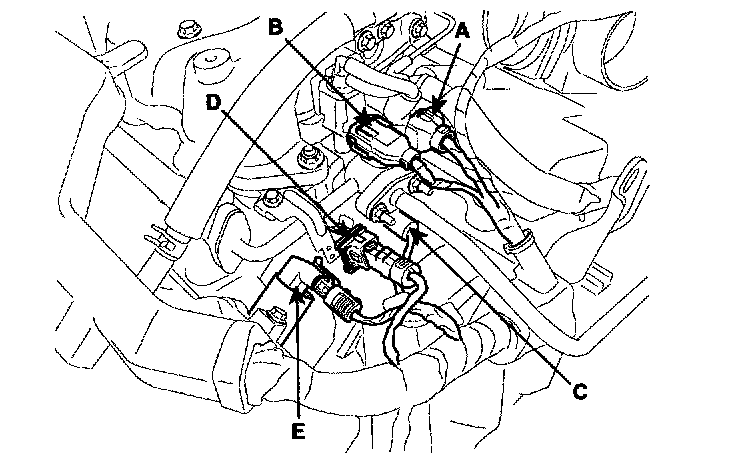 B
A
D
C
E