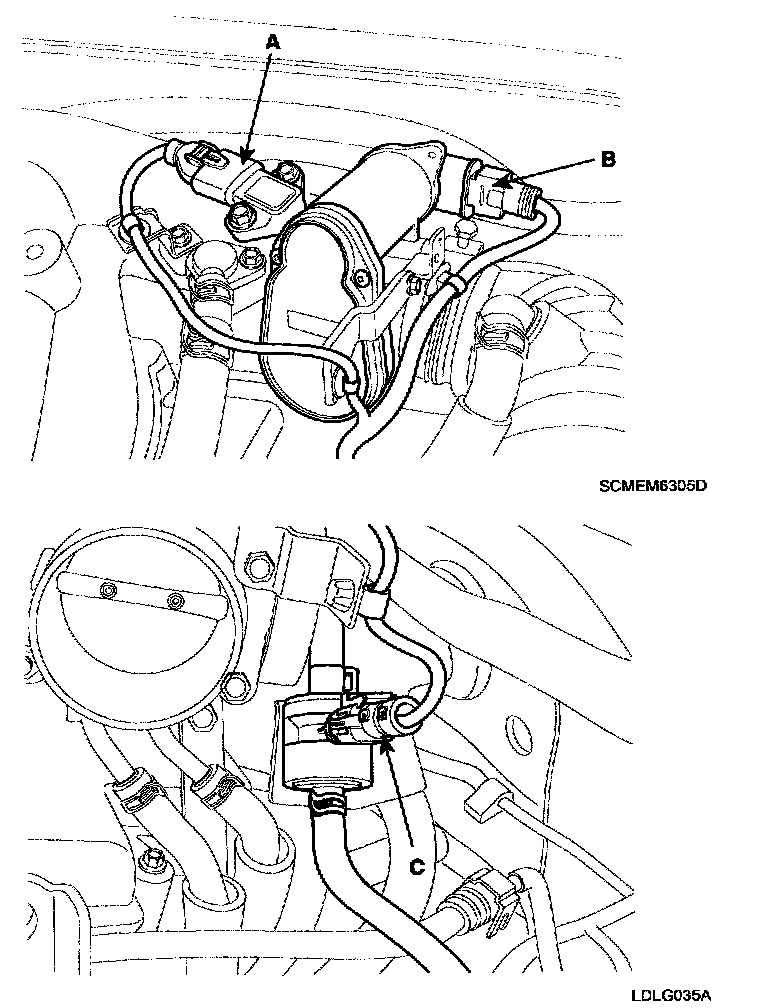 A

B

SCMEM6305D

C

LDLG035A