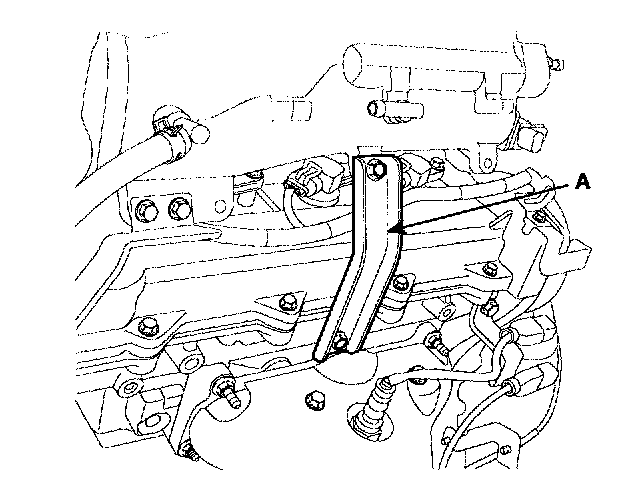 A