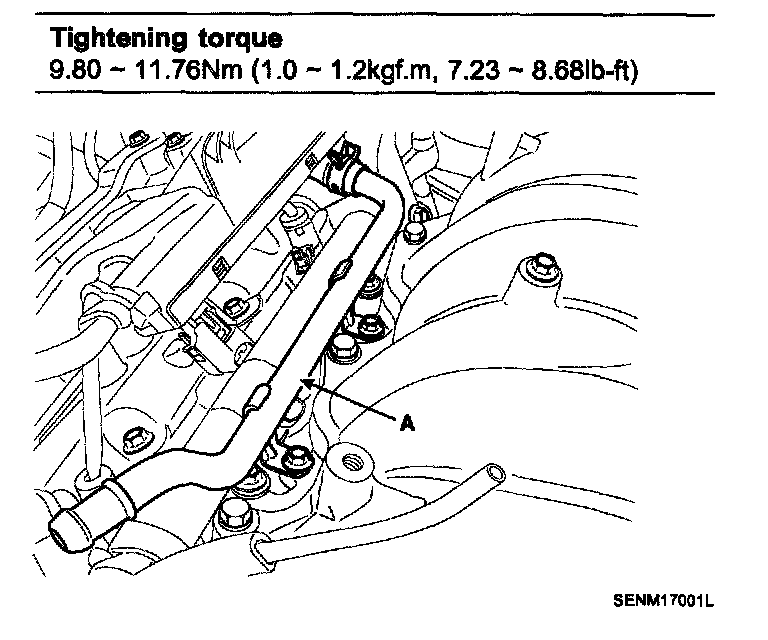 **Tightening torque**
9.80 ~ 11.76Nm (1.0 ~ 1.2kgf.m, 7.23 ~ 8.68lb-ft)

A

SENM17001L