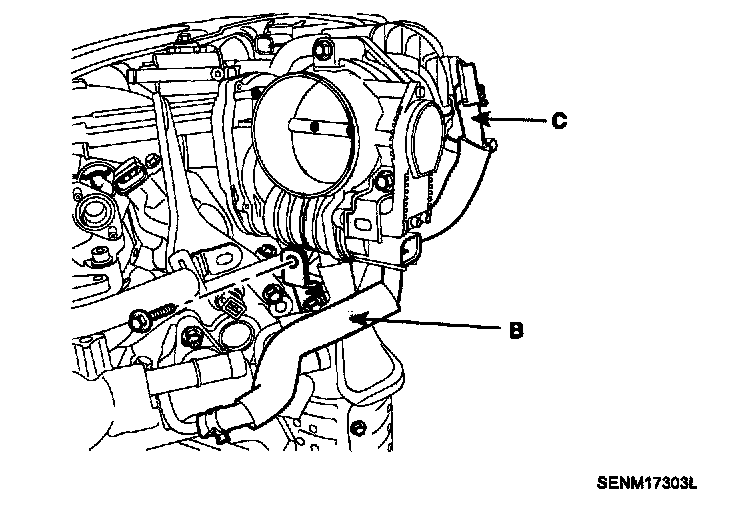 C

B

SENM17303L