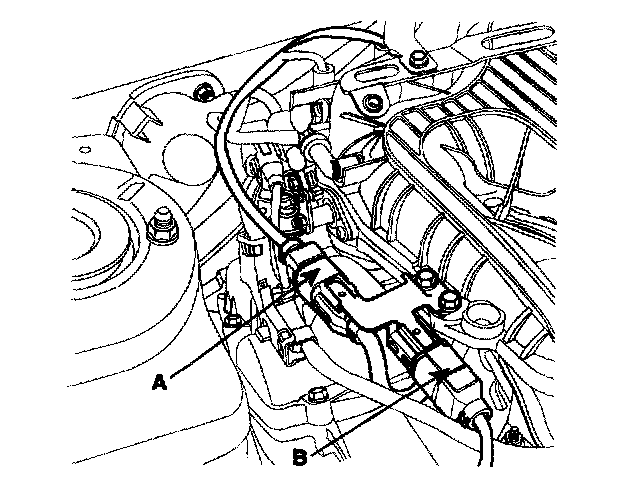 A

B