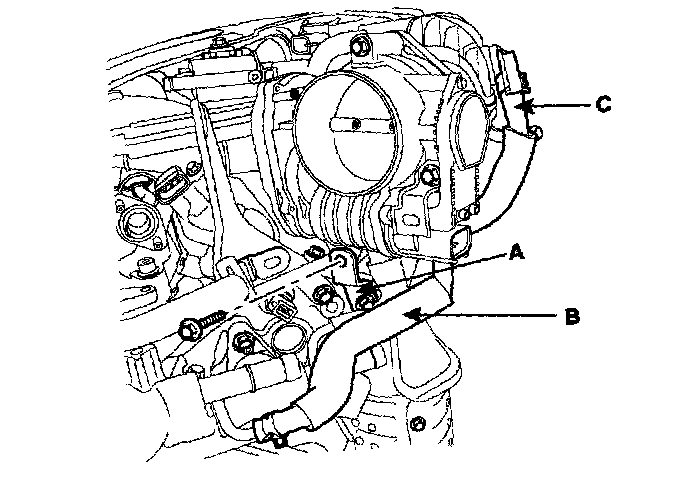 C
A
B