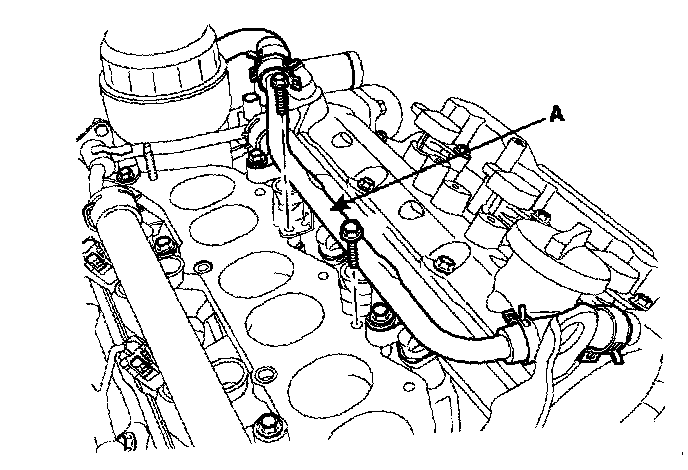 A