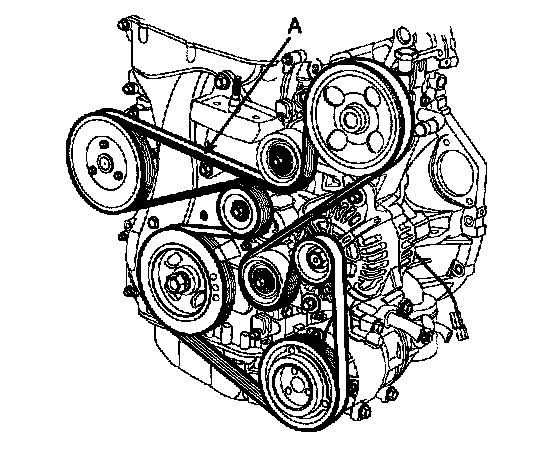 A