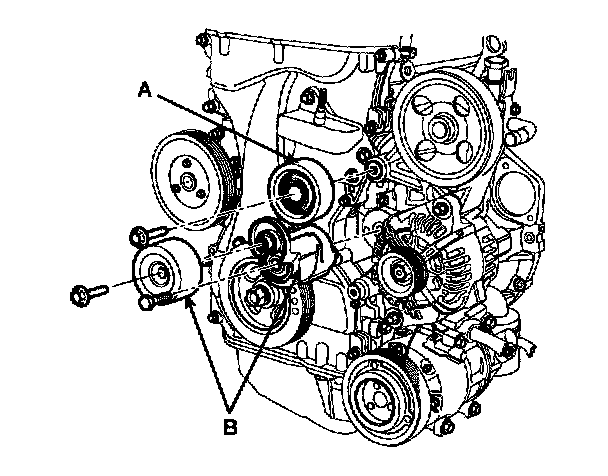 A

B