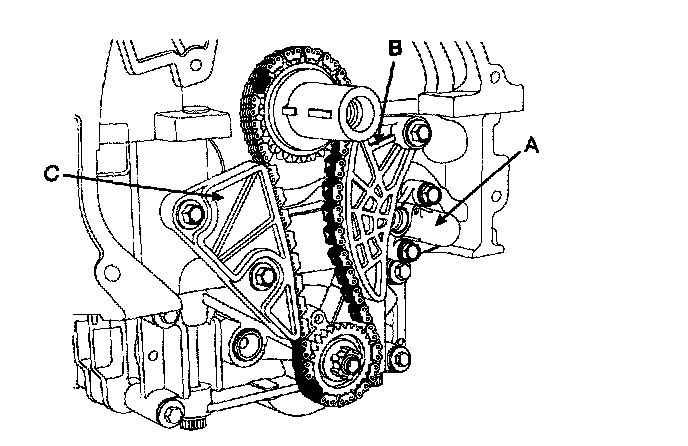 B
A
C