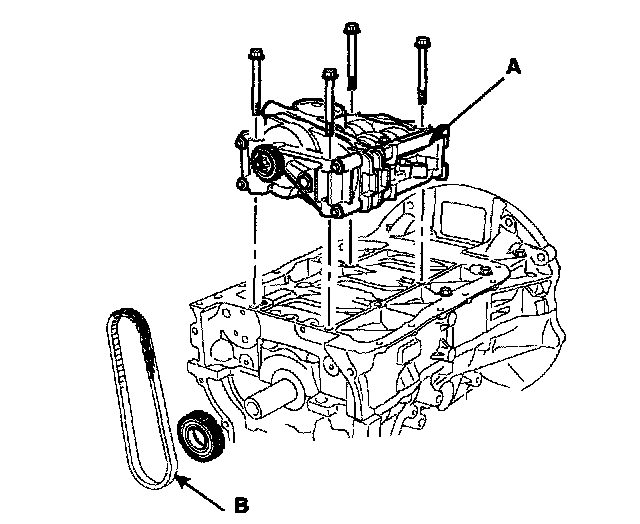 A

B