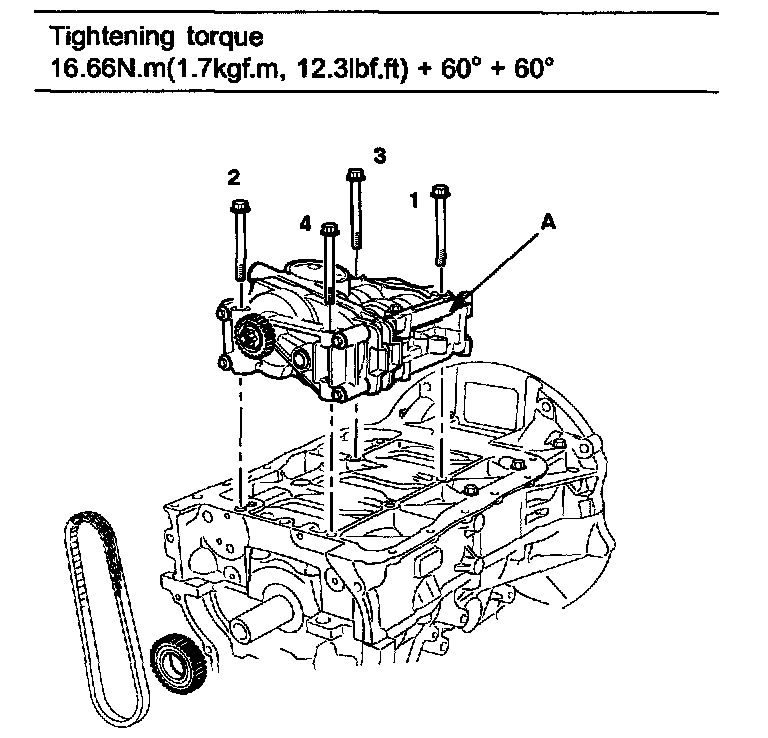 Tightening torque
16.66N.m(1.7kgf.m, 12.3lbf.ft) + 60° + 60°

3
2
1
4
A