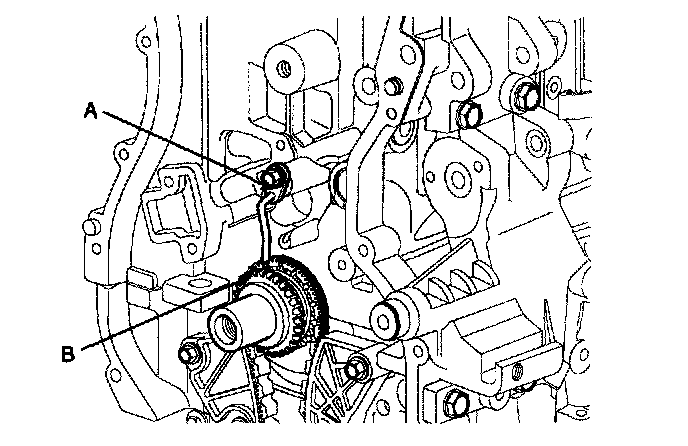 A

B