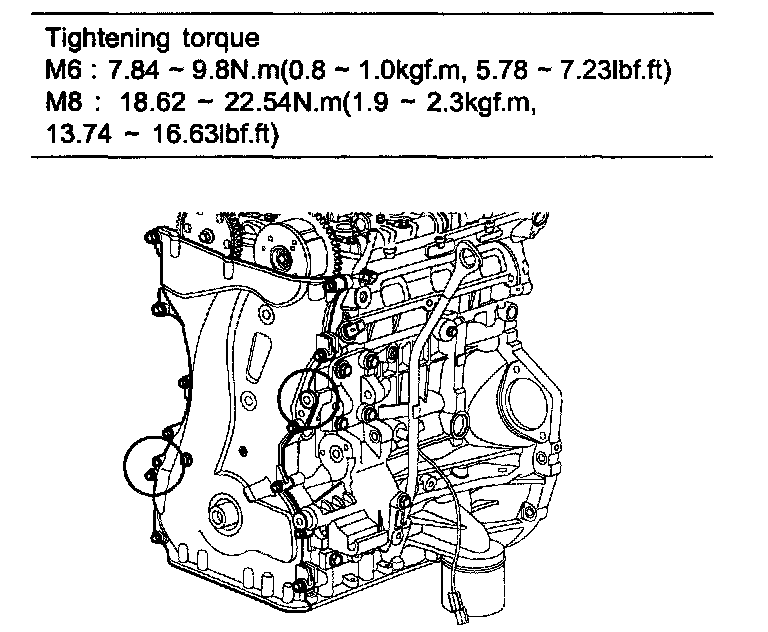 Tightening torque
M6 : 7.84 ~ 9.8N.m(0.8 ~ 1.0kgf.m, 5.78 ~ 7.23lbf.ft)
M8 : 18.62 ~ 22.54N.m(1.9 ~ 2.3kgf.m, 13.74 ~ 16.63lbf.ft)