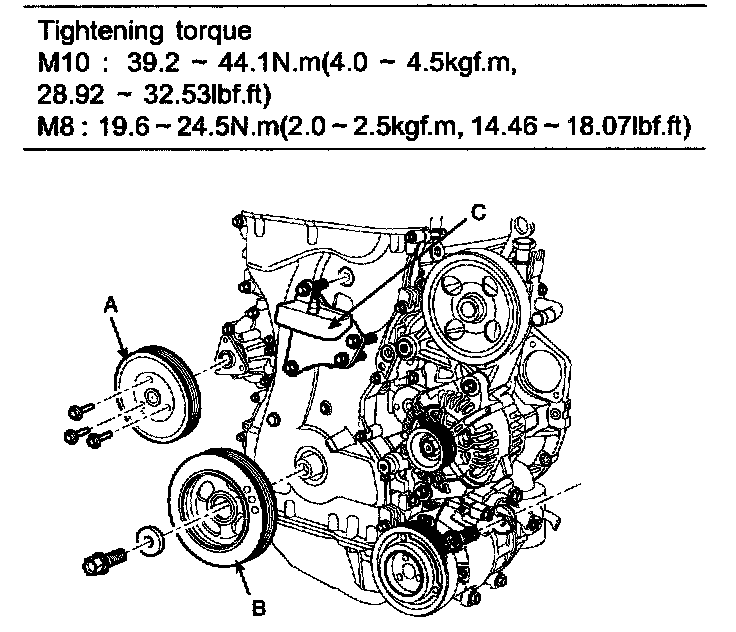 Tightening torque
M10 : 39.2 ~ 44.1N.m(4.0 ~ 4.5kgf.m, 28.92 ~ 32.53lbf.ft)
M8 : 19.6 ~ 24.5N.m(2.0 ~ 2.5kgf.m, 14.46 ~ 18.07lbf.ft)

C
A
B