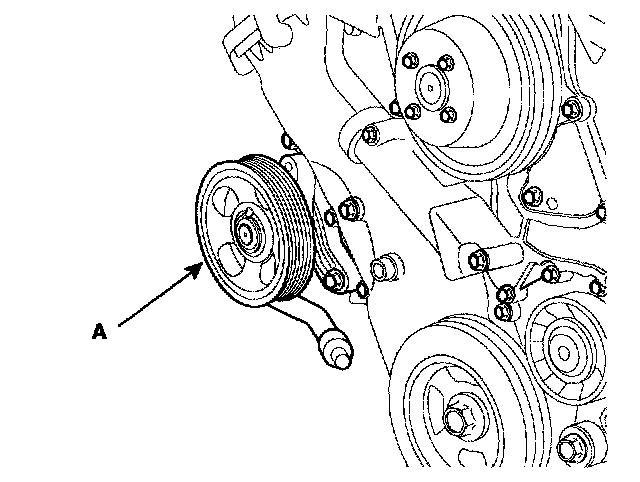 A