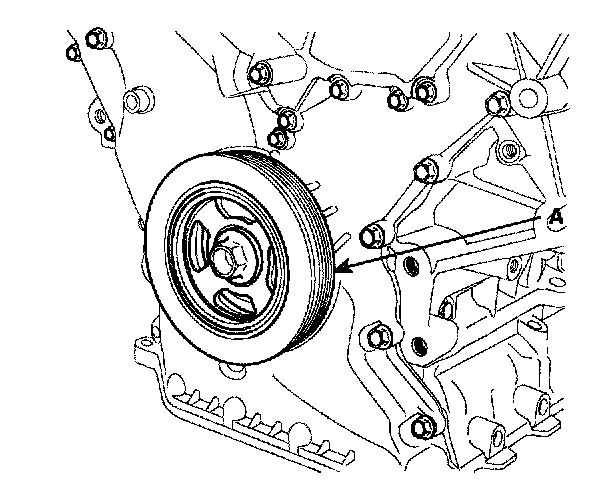 A