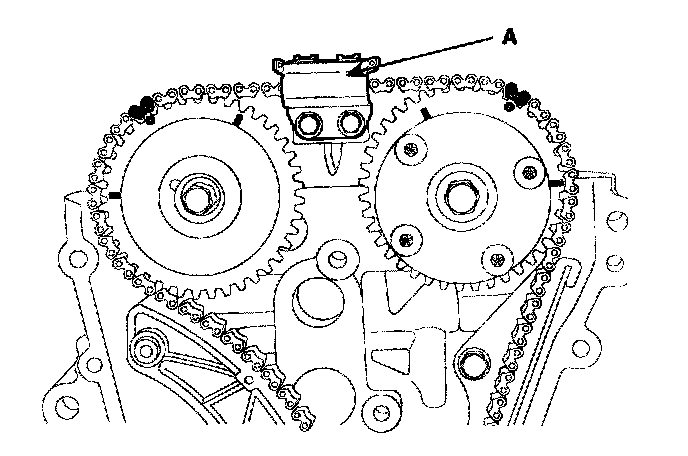 A