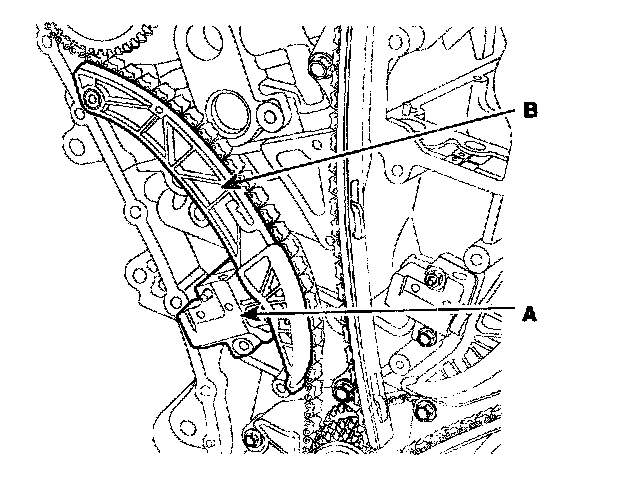 B

A