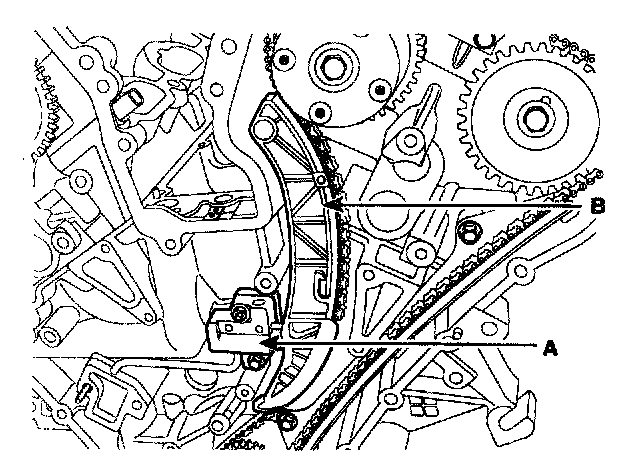 B

A