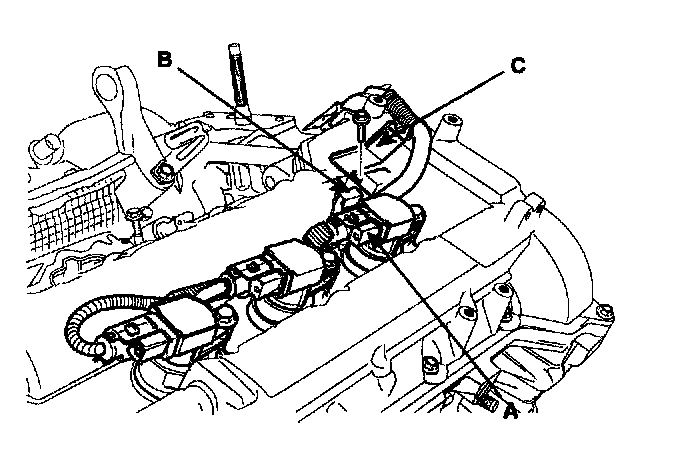 B
C
A