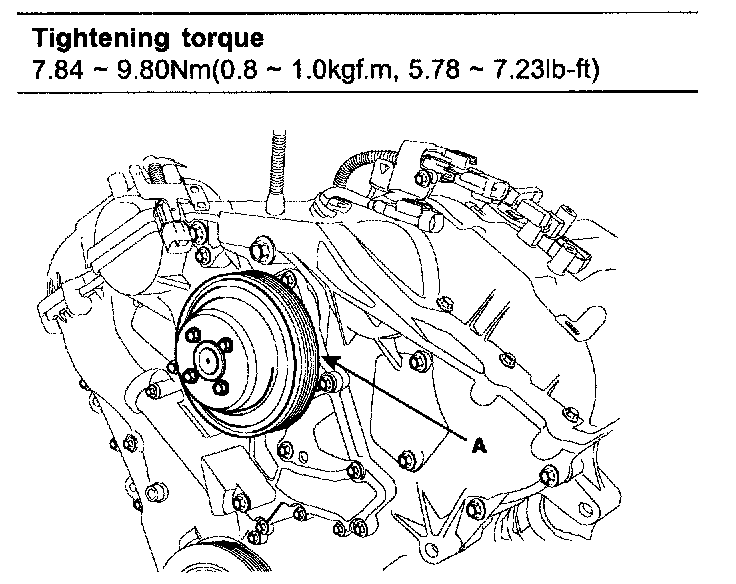 Tightening torque
7.84 ~ 9.80Nm(0.8 ~ 1.0kgf.m, 5.78 ~ 7.23lb-ft)

A