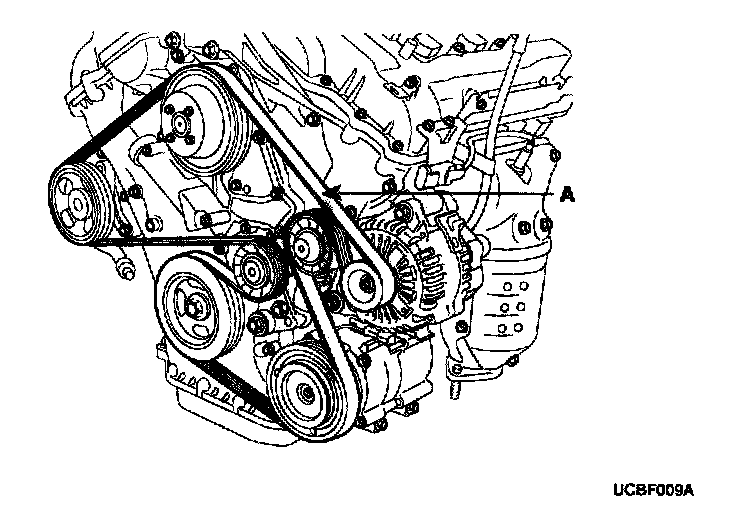 A

UCBF009A