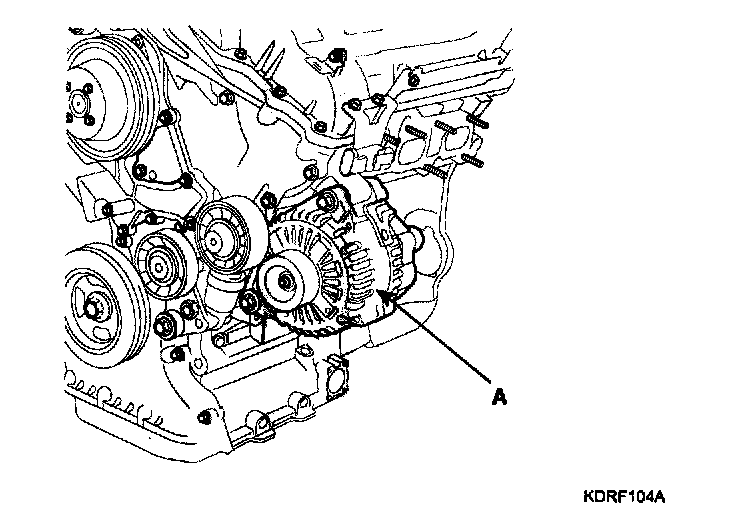 A

KDRF104A