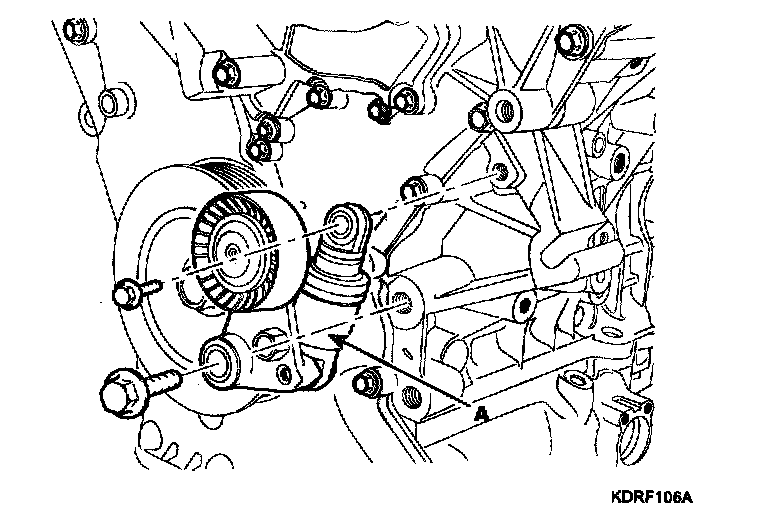 A

KDRF106A