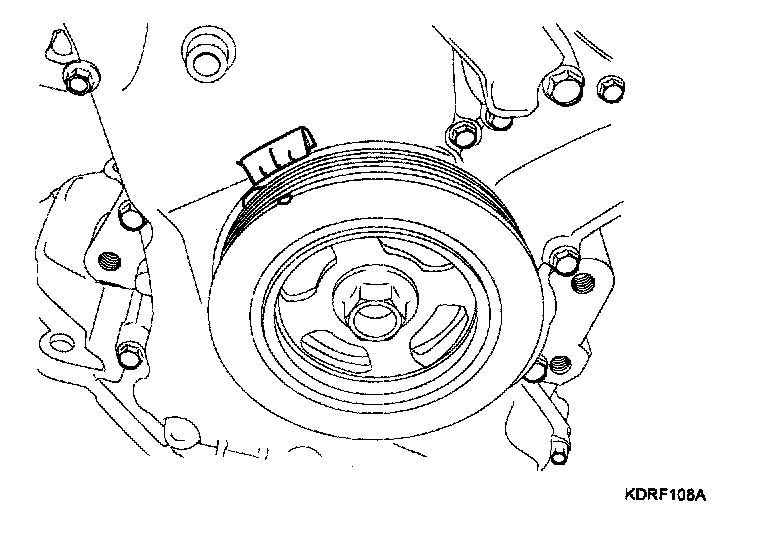 KDRF108A