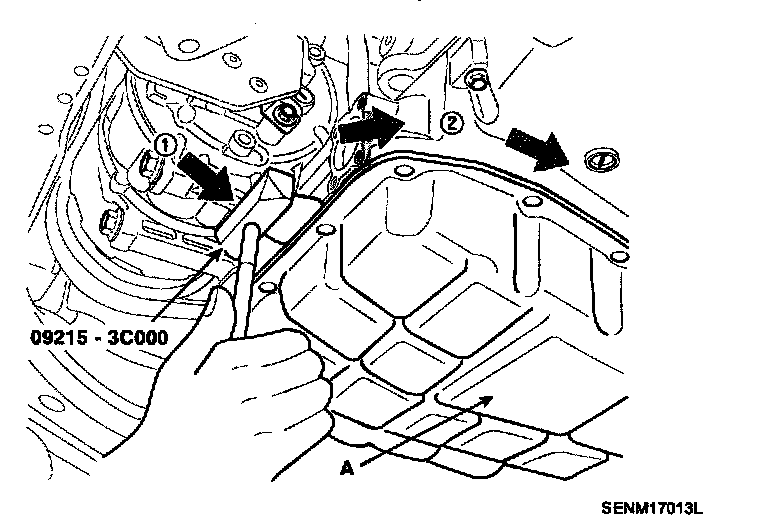 ①
②
09215 - 3C000
A
SENM17013L