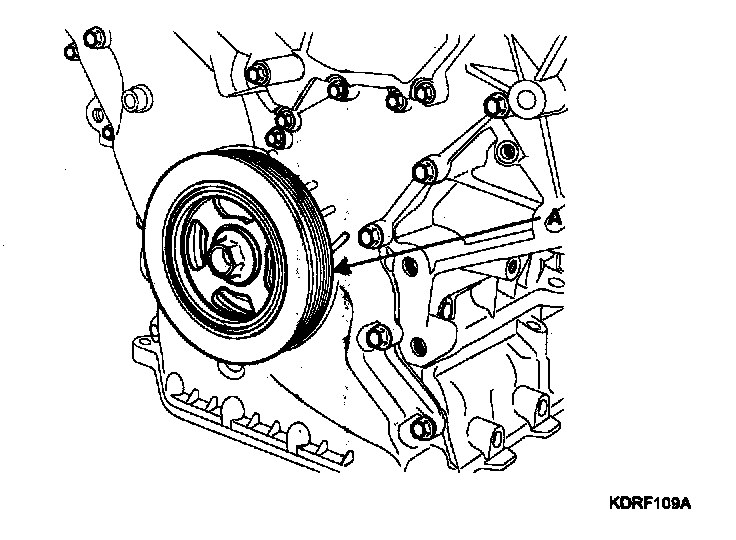 A

KDRF109A