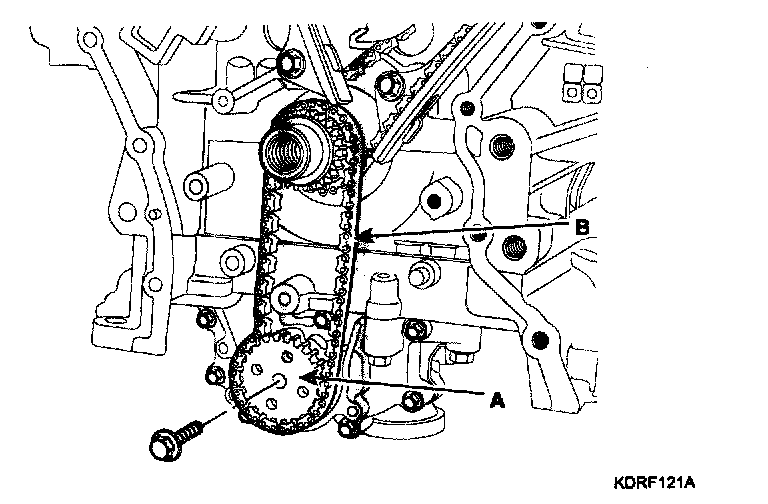 B

A

KDRF121A