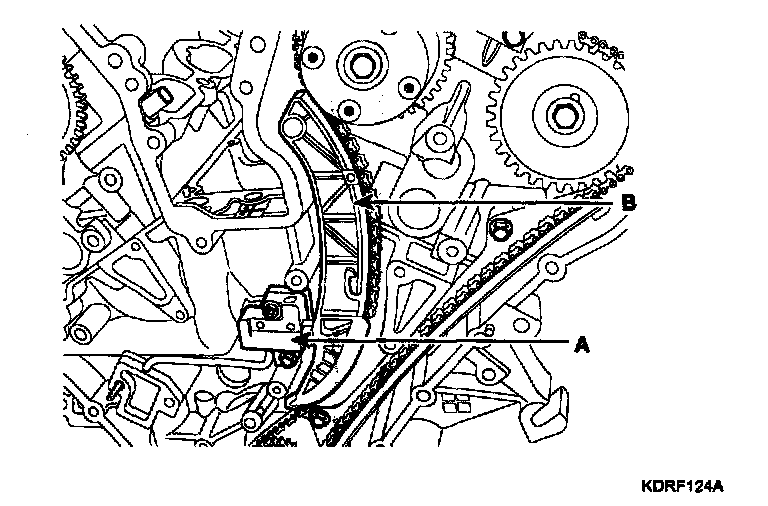 B

A

KDRF124A