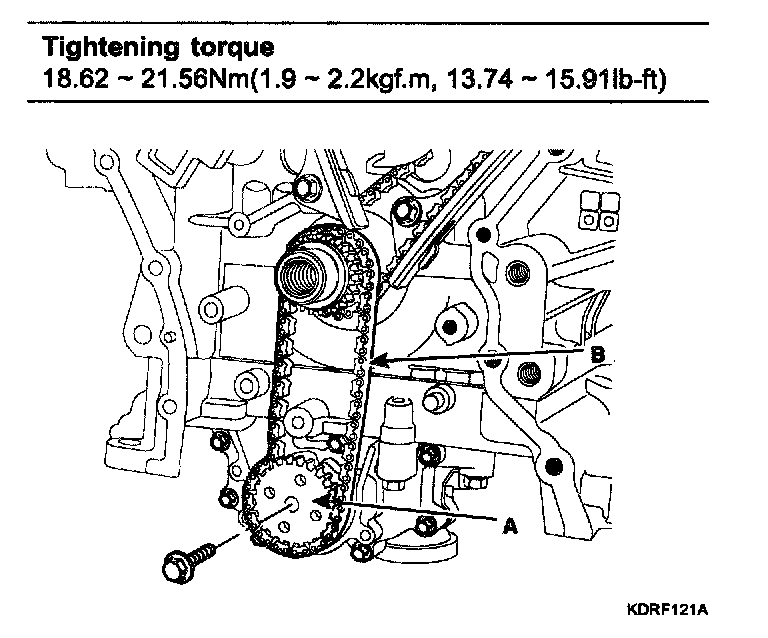 Tightening torque
18.62 ~ 21.56Nm(1.9 ~ 2.2kgf.m, 13.74 ~ 15.91lb-ft)

B

A

KDRF121A