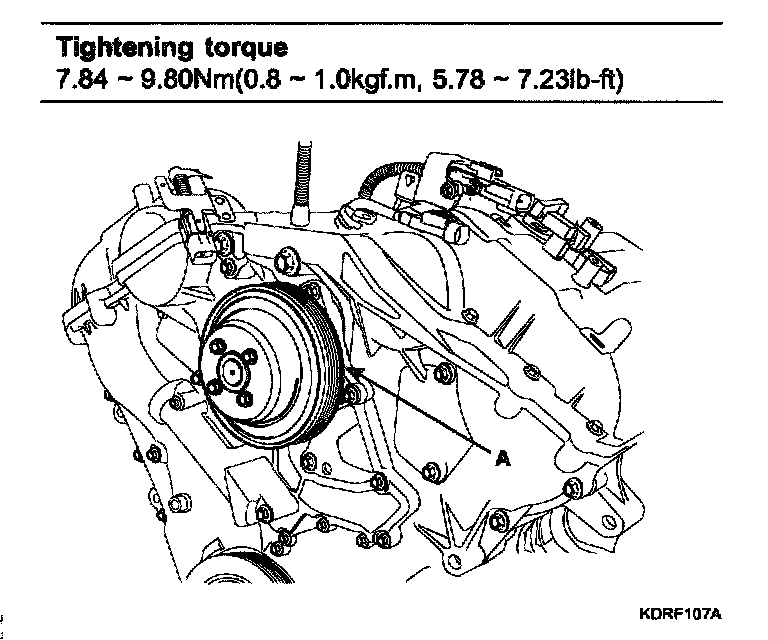 **Tightening torque**
7.84 ~ 9.80Nm(0.8 ~ 1.0kgf.m, 5.78 ~ 7.23lb-ft)

A

KDRF107A