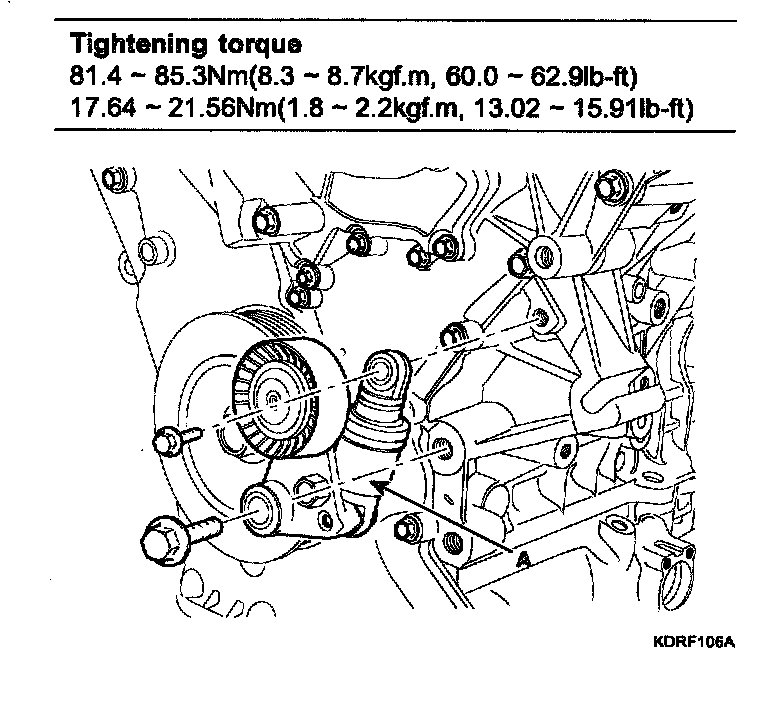 Tightening torque
81.4 ~ 85.3Nm(8.3 ~ 8.7kgf.m, 60.0 ~ 62.9lb-ft)
17.64 ~ 21.56Nm(1.8 ~ 2.2kgf.m, 13.02 ~ 15.91lb-ft)

A

KDRF106A