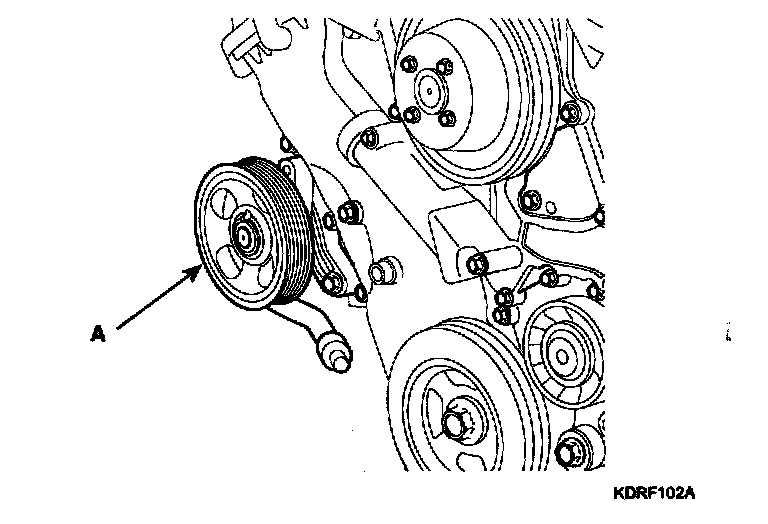 A

KDRF102A