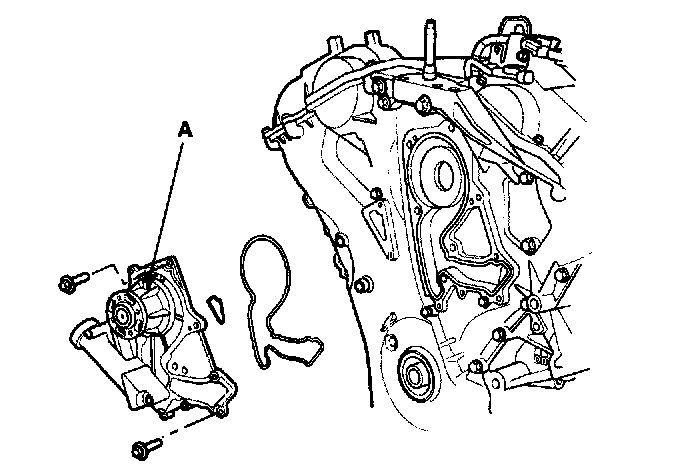 A