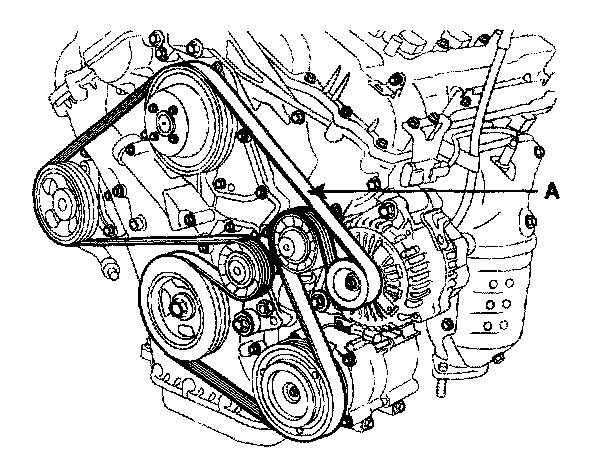 A