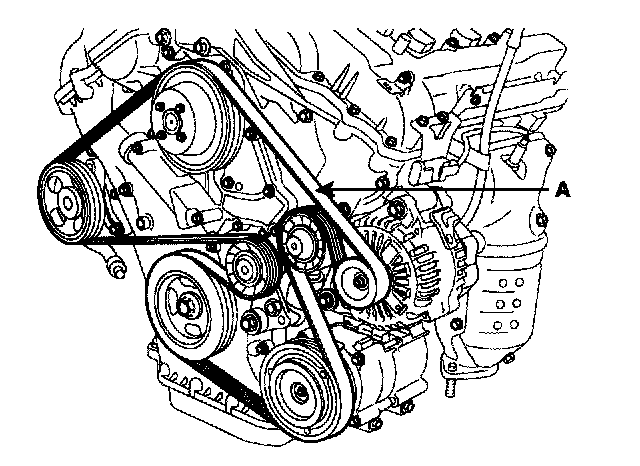 A