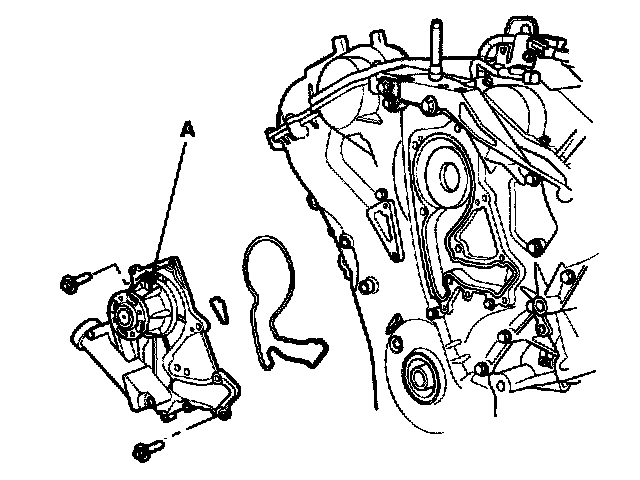 A